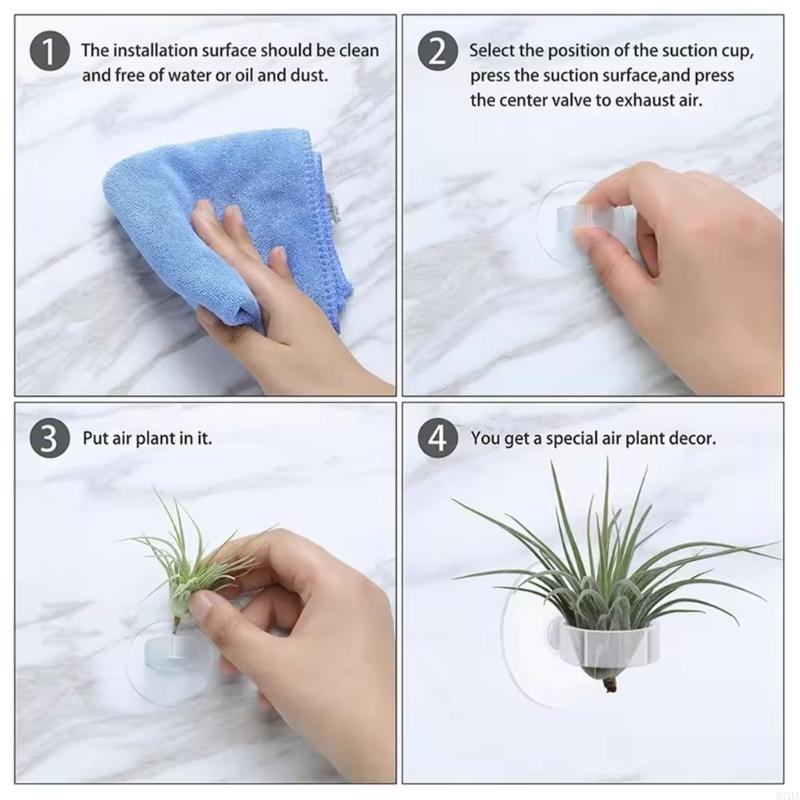 1 The installation surface should be clean and free of water or oil and dust.

2 Select the position of the suction cup, press the suction surface,and press the center valve to exhaust air.

3 Put air plant in it.

4 You get a special air plant decor.